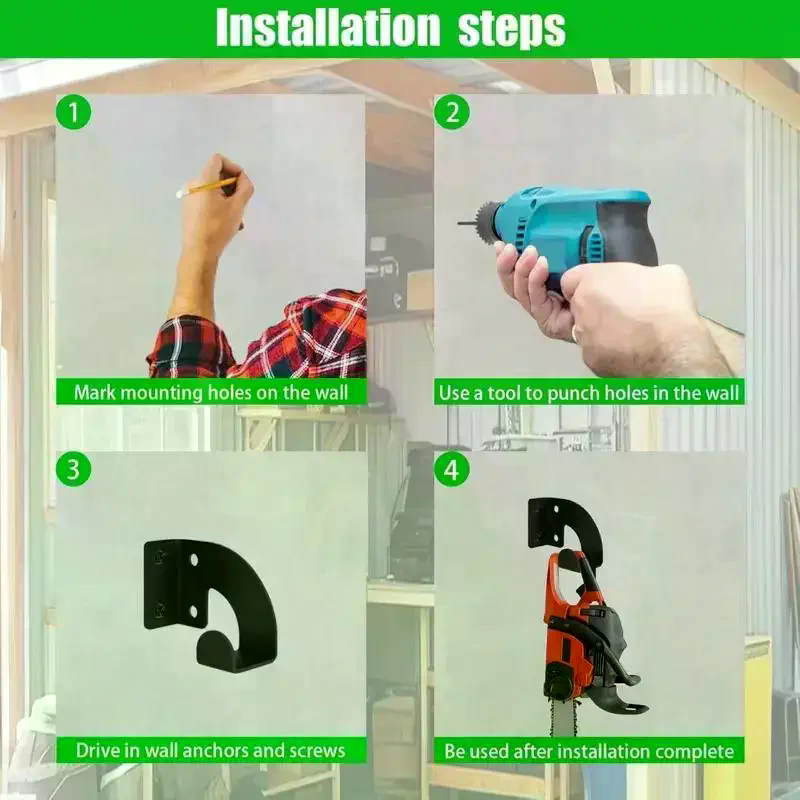 Installation steps

1

Mark mounting holes on the wall

2

Use a tool to punch holes in the wall

3

Drive in wall anchors and screws

4

Be used after installation complete